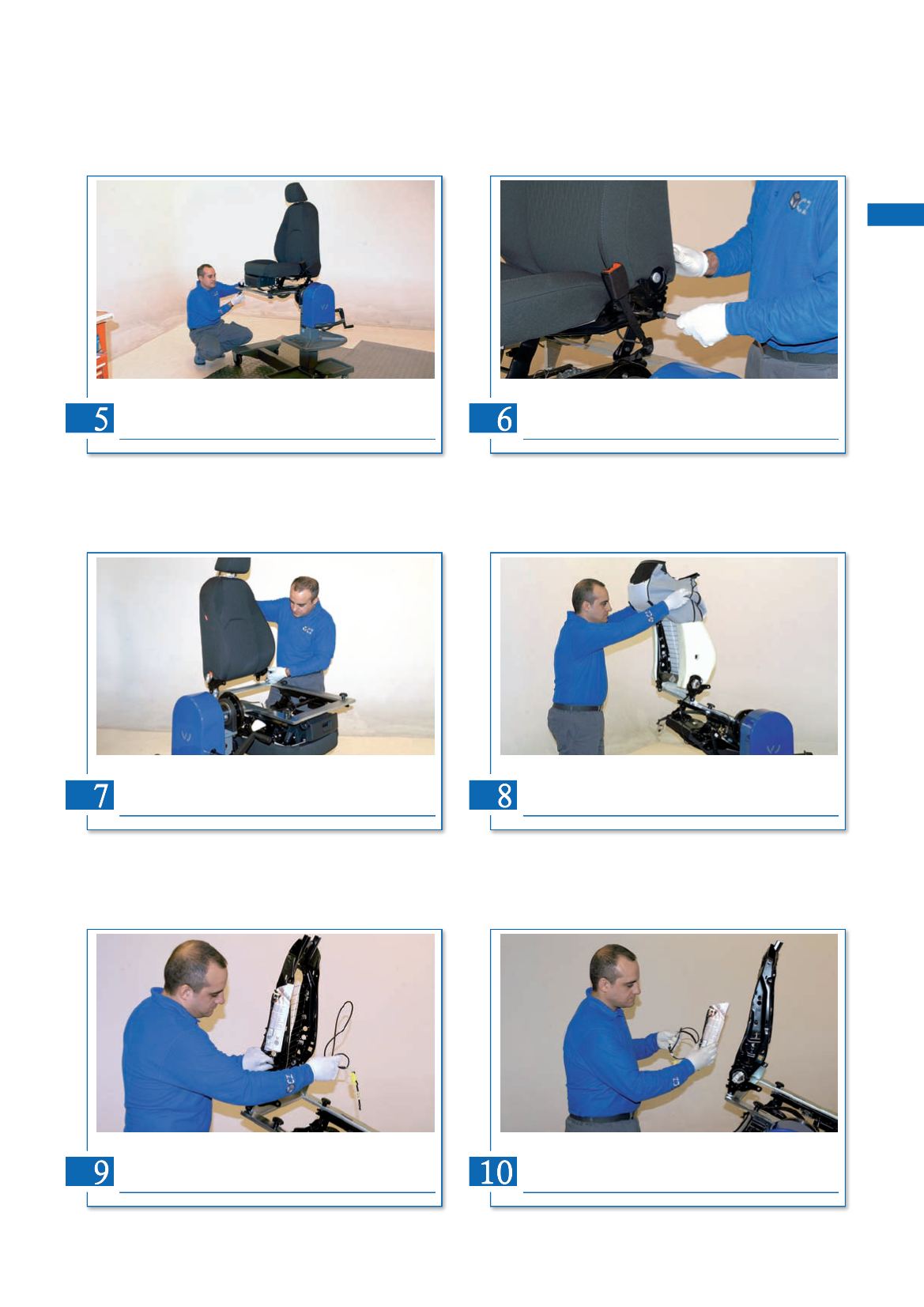 5

6

7

8

9

10