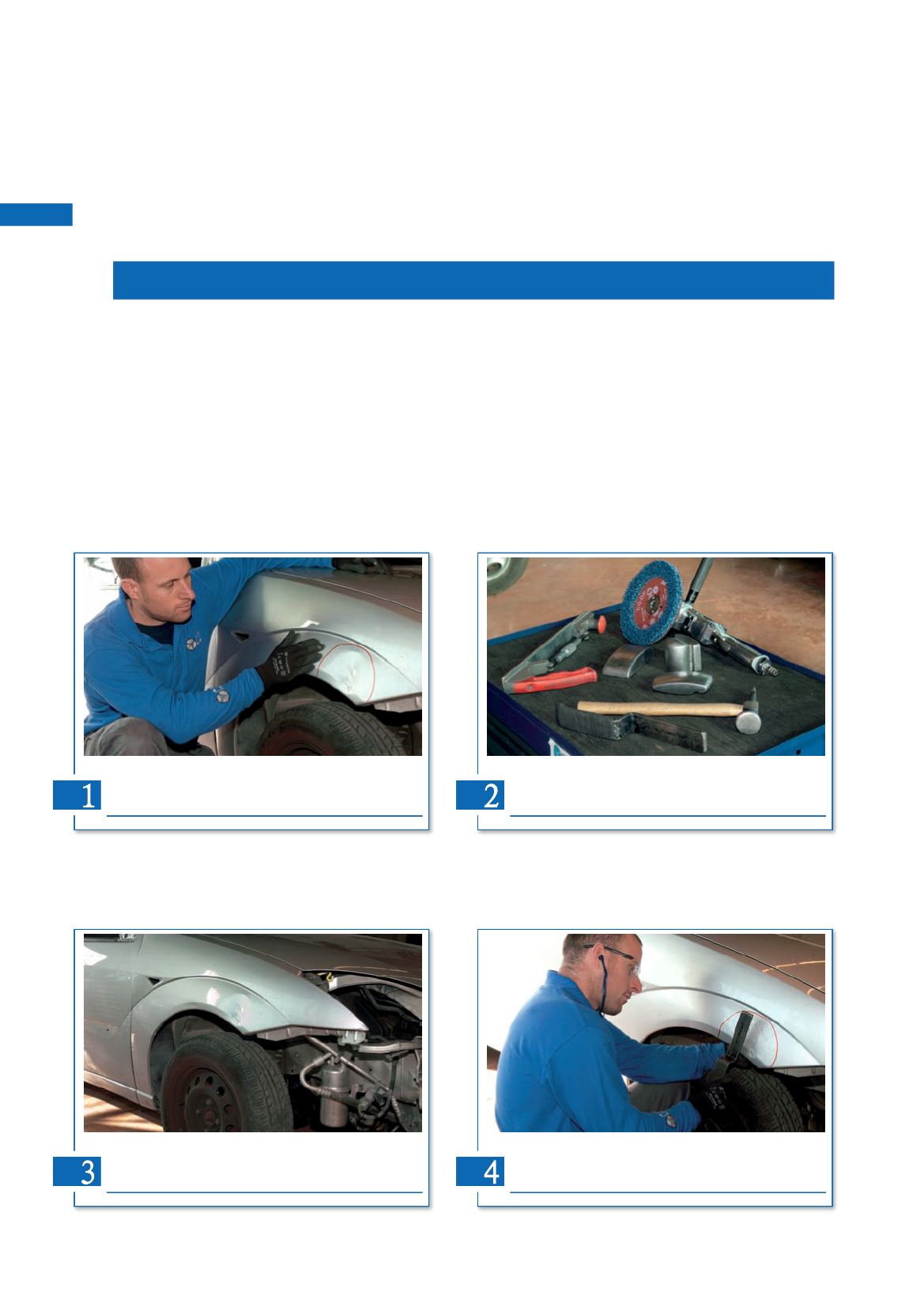 1

2

3

4